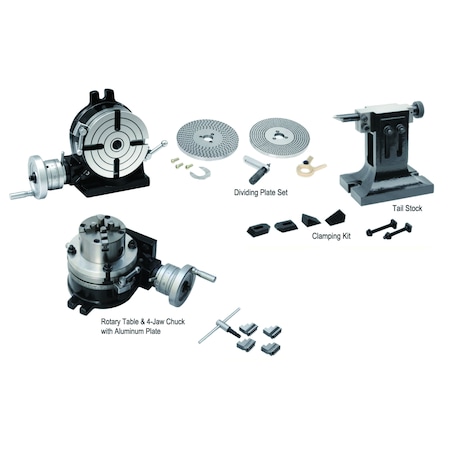 Dividing Plate Set

Tail Stock

Clamping Kit

Rotary Table & 4-Jaw Chuck with Aluminum Plate